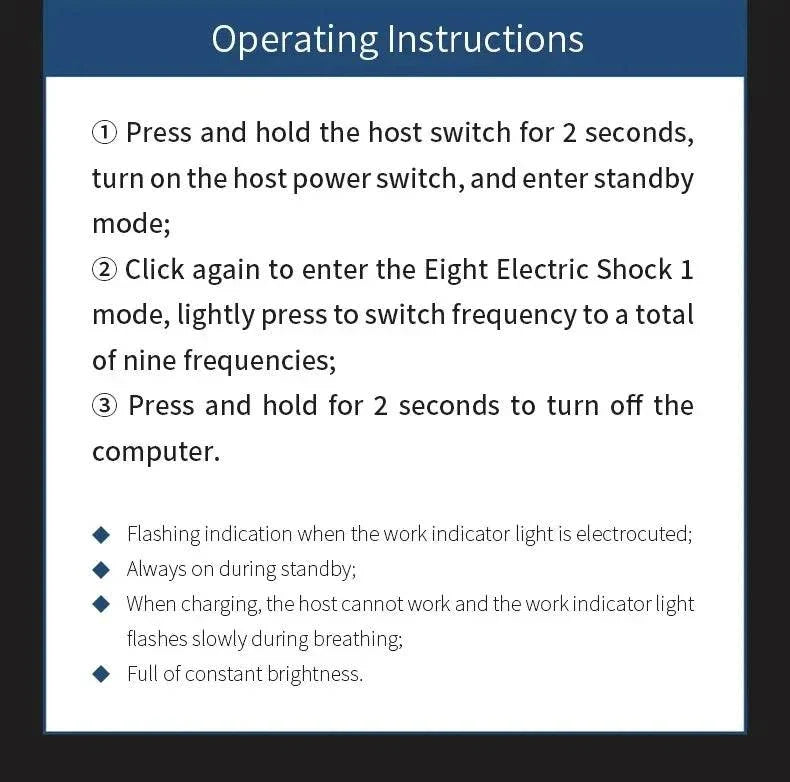 Operating Instructions

① Press and hold the host switch for 2 seconds, turn on the host power switch, and enter standby mode;
② Click again to enter the Eight Electric Shock 1 mode, lightly press to switch frequency to a total of nine frequencies;
③ Press and hold for 2 seconds to turn off the computer.

◆ Flashing indication when the work indicator light is electrocuted;
◆ Always on during standby;
◆ When charging, the host cannot work and the work indicator light flashes slowly during breathing;
◆ Full of constant brightness.