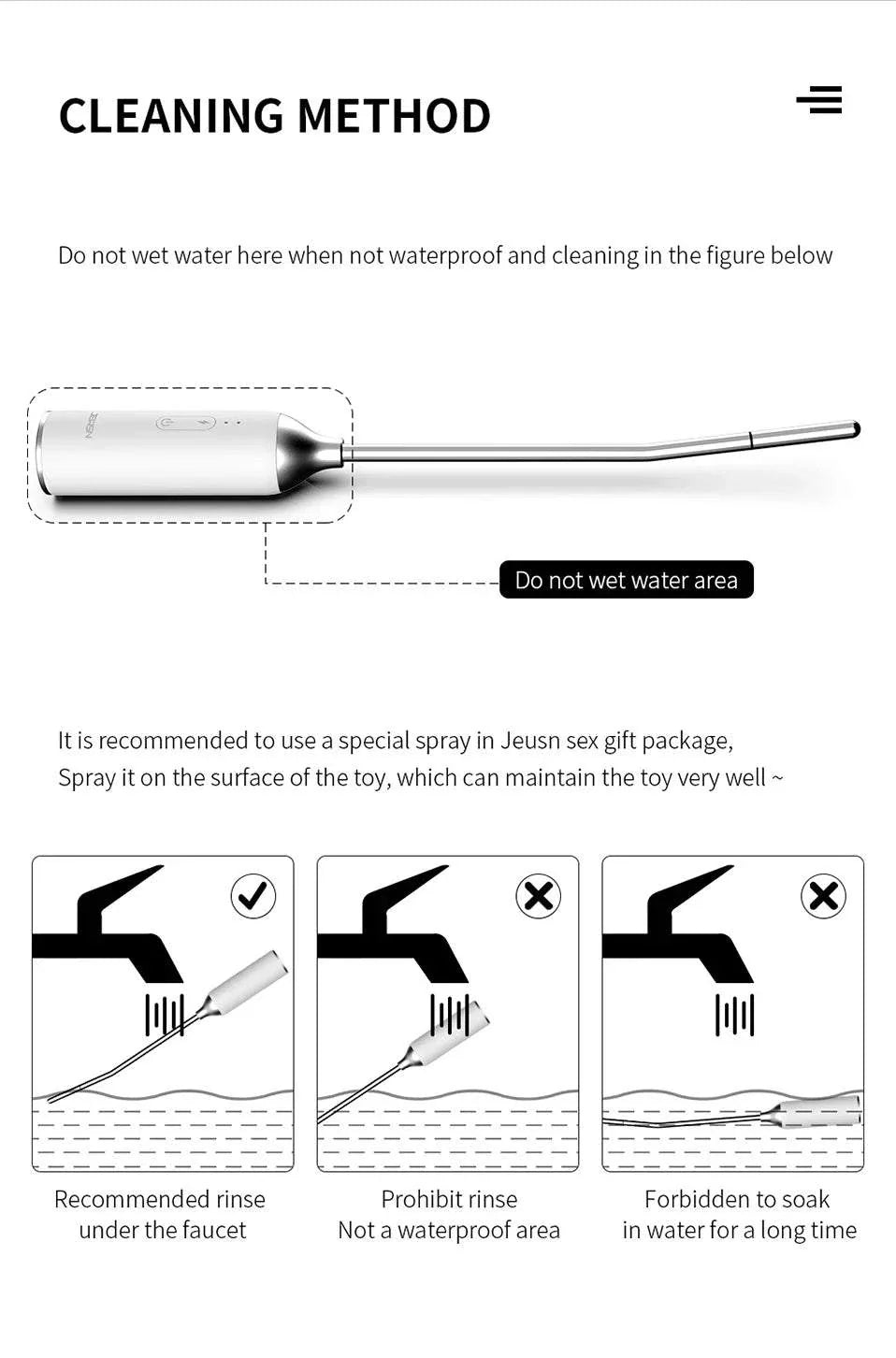 CLEANING METHOD

Do not wet water here when not waterproof and cleaning in the figure below

Do not wet water area

It is recommended to use a special spray in Jeusn sex gift package,
Spray it on the surface of the toy, which can maintain the toy very well ~

Recommended rinse under the faucet

Prohibit rinse
Not a waterproof area

Forbidden to soak in water for a long time