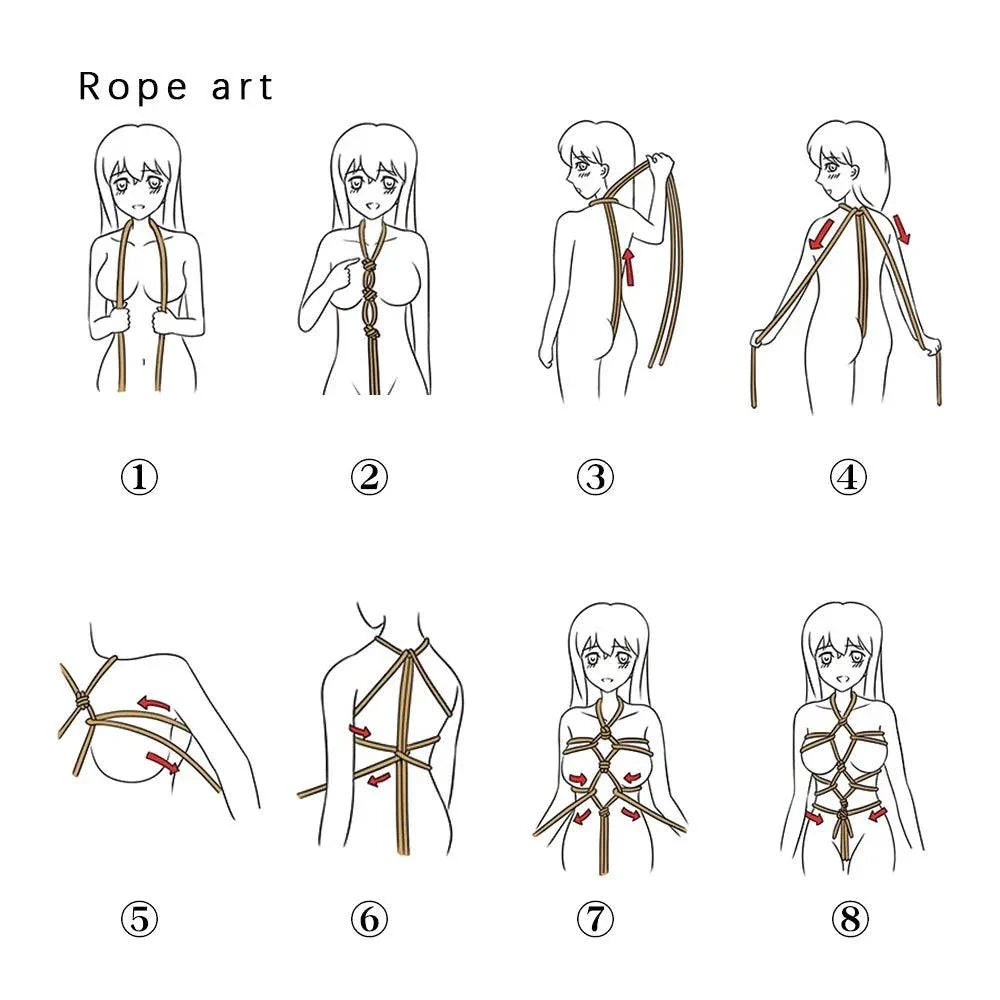 Rope art

①

②

③

④

⑤

⑥

⑦

⑧