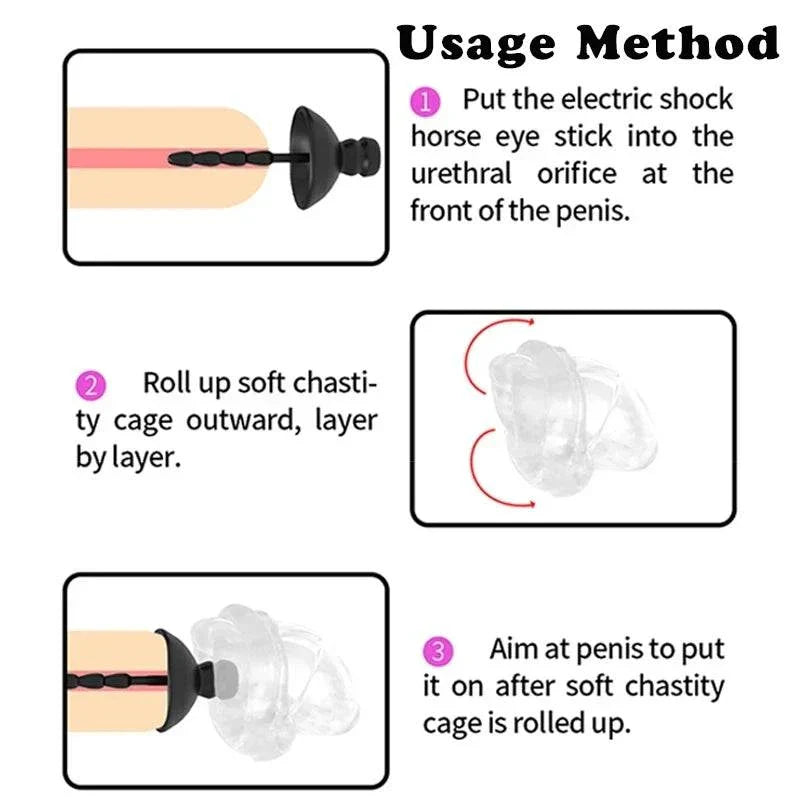 Usage Method

1 Put the electric shock horse eye stick into the urethral orifice at the front of the penis.

2 Roll up soft chastity cage outward, layer by layer.

3 Aim at penis to put it on after soft chastity cage is rolled up.