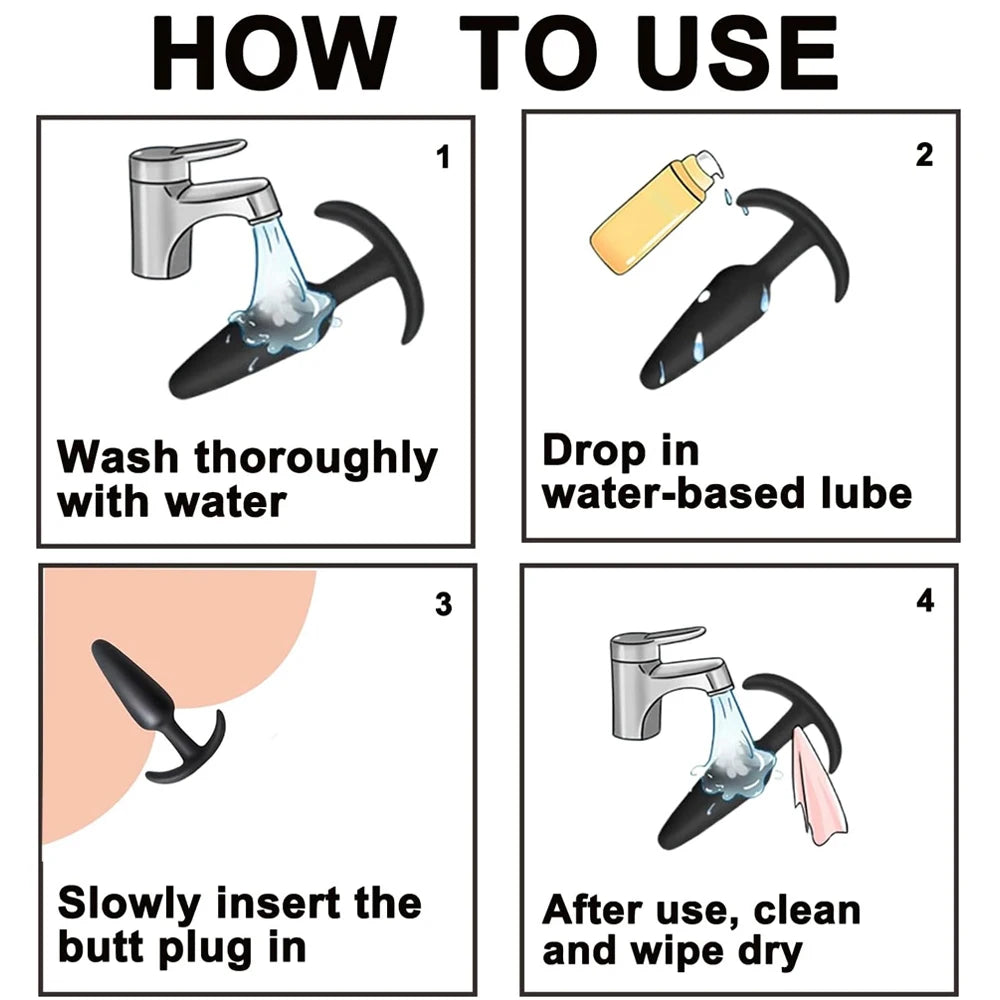 HOW TO USE

1

Wash thoroughly with water

2

Drop in water-based lube

3

Slowly insert the butt plug in

4

After use, clean and wipe dry